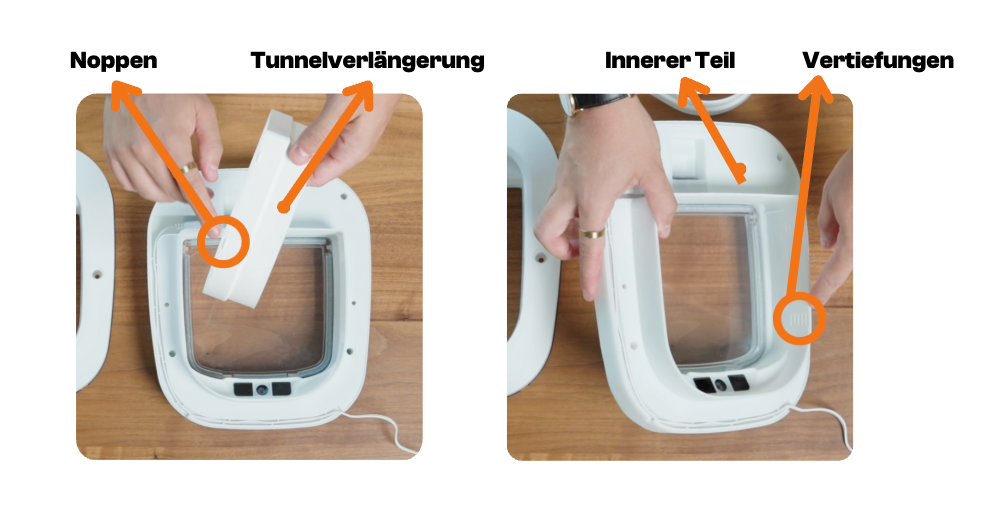 Noppen
Tunnelverlängerung

Innerer Teil
Vertiefungen