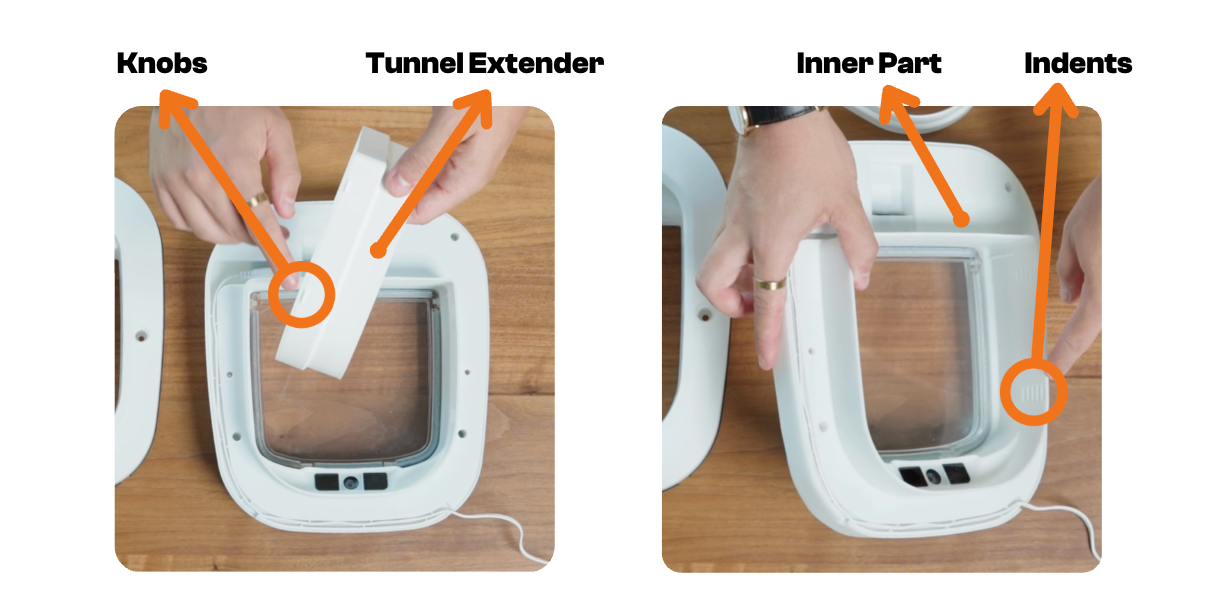 Knobs

Tunnel Extender

Inner Part

Indents